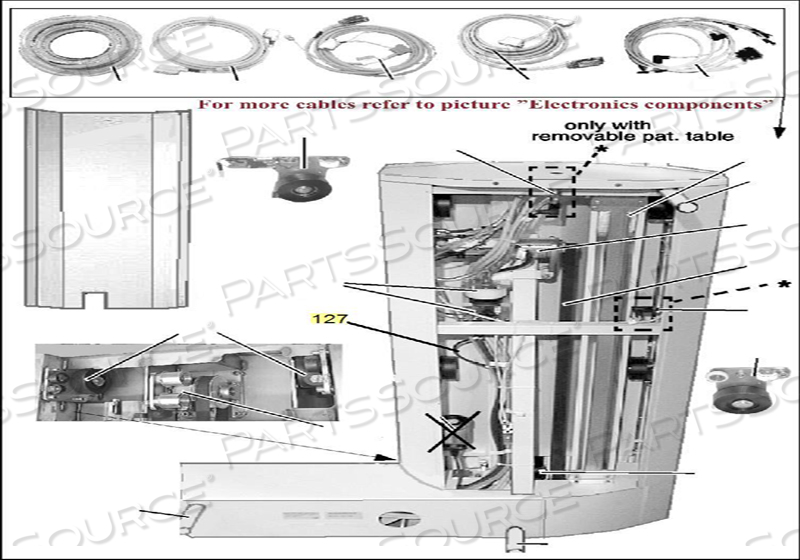 For more cables refer to picture "Electronics components"

only with removable pat. table

*

*

127

PARTSSOURCE