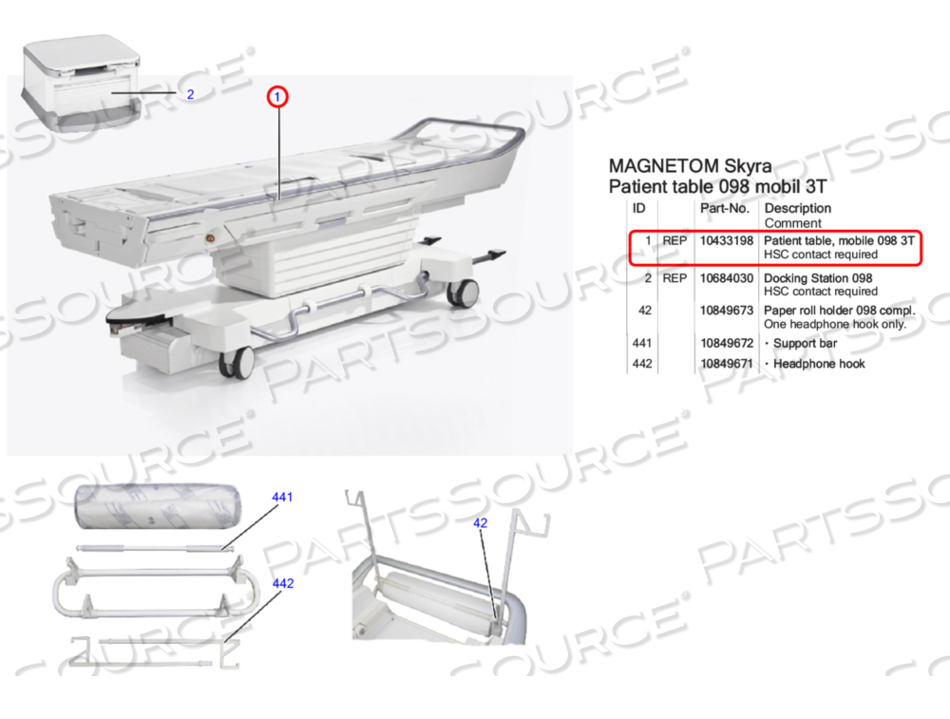 2

1

MAGNETOM Skyra
Patient table 098 mobil 3T

| ID | | Part-No. | Description Comment |
|---|---|---|---|
| 1 | REP | 10433198 | Patient table, mobile 098 3T HSC contact required |
| 2 | REP | 10684030 | Docking Station 098 HSC contact required |
| 42 | | 10849673 | Paper roll holder 098 compl. One headphone hook only. |
| 441 | | 10849672 | · Support bar |
| 442 | | 10849671 | · Headphone hook |

441

442

42

PARTSSOURCE®