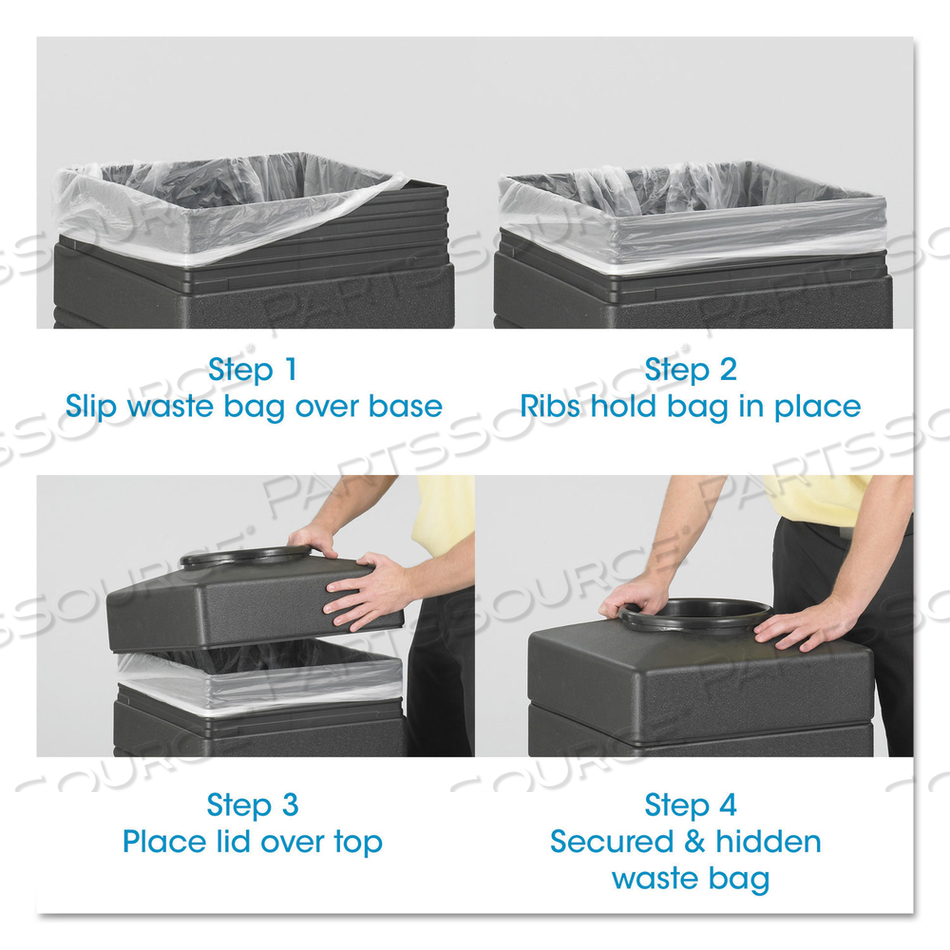 Step 1
Slip waste bag over base

Step 2
Ribs hold bag in place

Step 3
Place lid over top

Step 4
Secured & hidden waste bag

PARTSSOURCE®