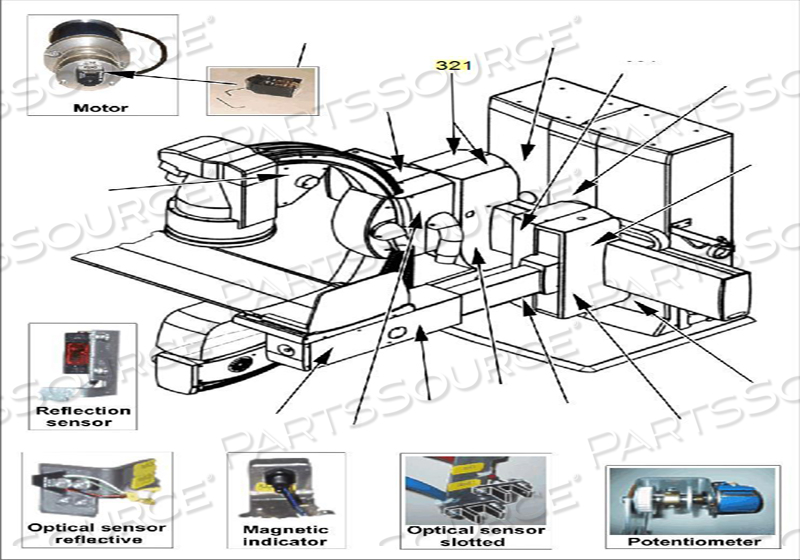 Motor

321

Reflection sensor

Optical sensor reflective

Magnetic indicator

Optical sensor slotted

Potentiometer

PARTSSOURCE®