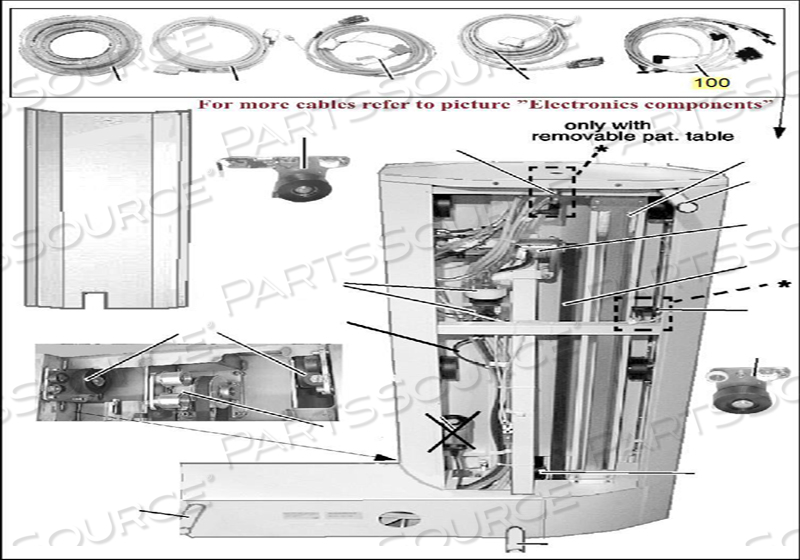 100

For more cables refer to picture "Electronics components"

only with removable pat. table

*

*

PARTSSOURCE