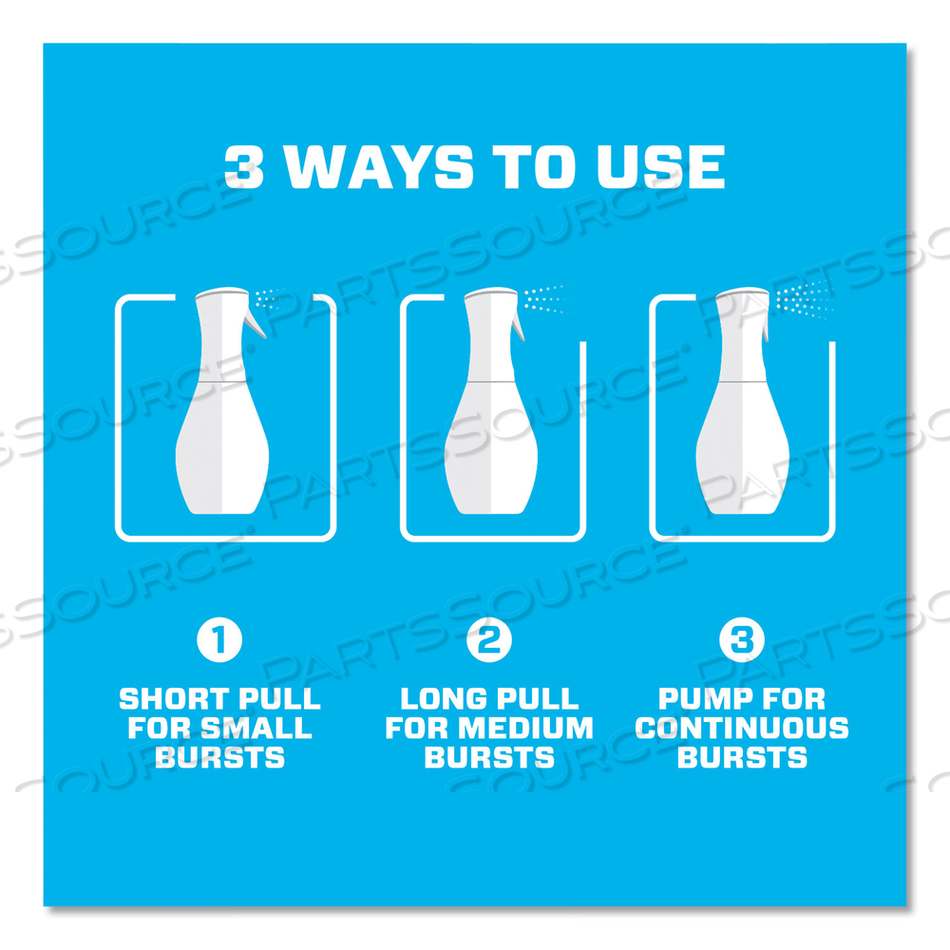 3 WAYS TO USE

1
SHORT PULL FOR SMALL BURSTS

2
LONG PULL FOR MEDIUM BURSTS

3
PUMP FOR CONTINUOUS BURSTS

PARTSSOURCE